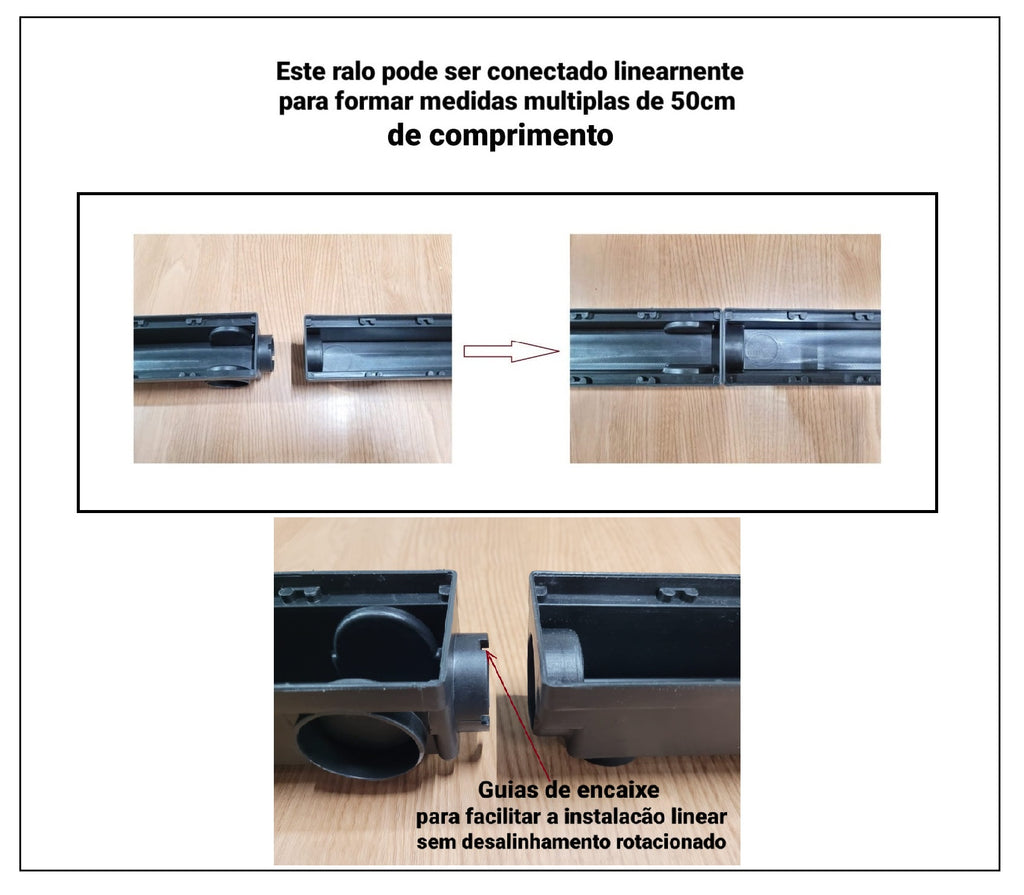 Este ralo pode ser conectado linearnente para formar medidas multiplas de 50cm de comprimento

Guias de encaixe para facilitar a instalacão linear sem desalinhamento rotacionado