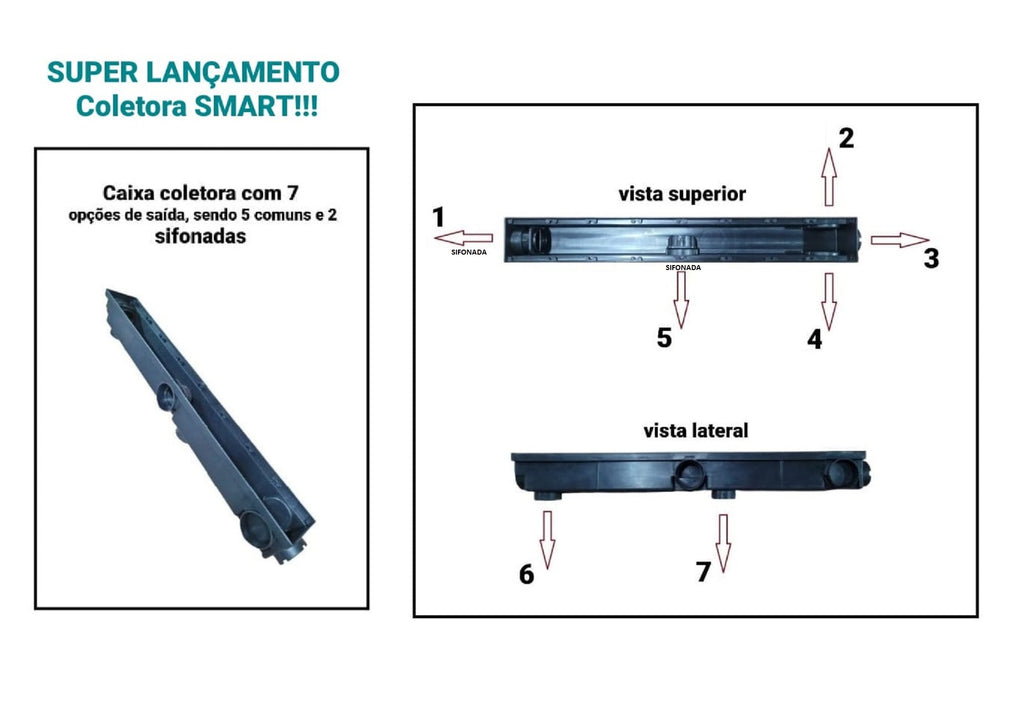 SUPER LANÇAMENTO
Coletora SMART!!!

Caixa coletora com 7
opções de saída, sendo 5 comuns e 2
sifonadas

vista superior

1
SIFONADA
2
3
SIFONADA
5
4

vista lateral

6
7