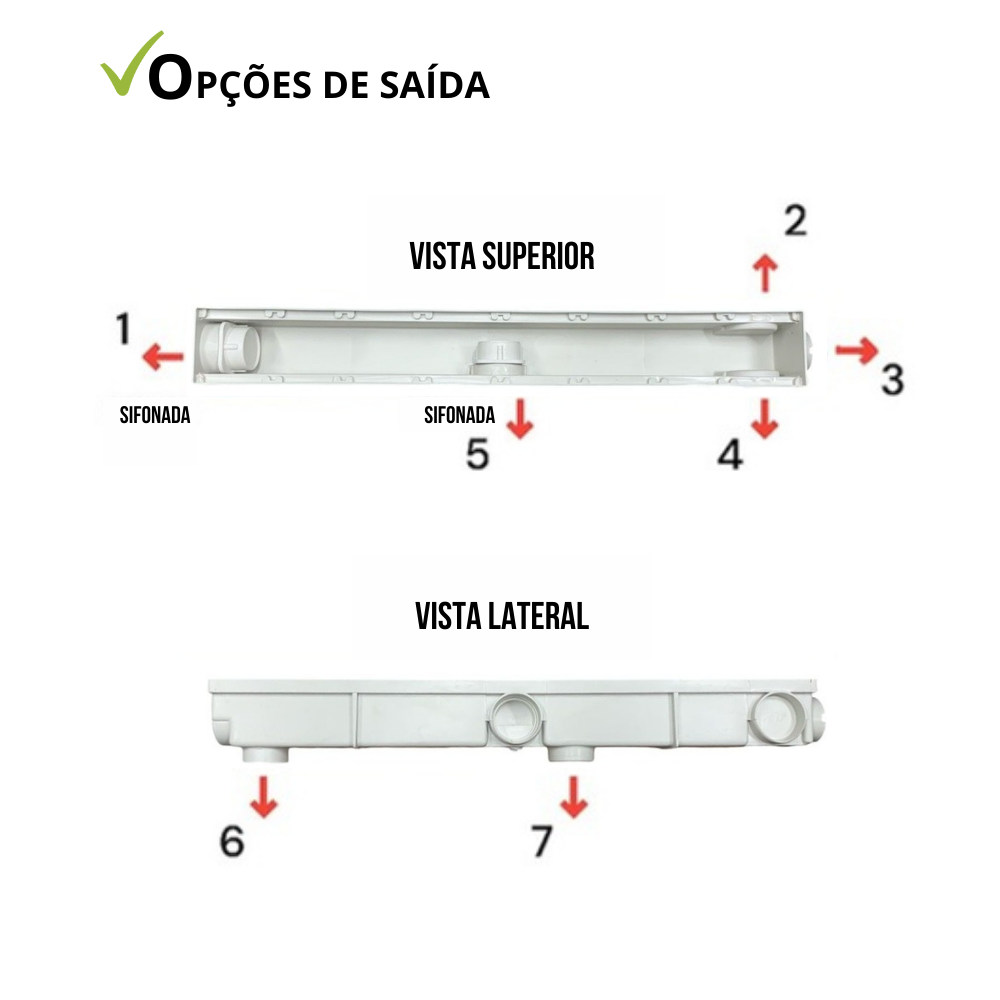 OPÇÕES DE SAÍDA

VISTA SUPERIOR

2

1

3

SIFONADA

SIFONADA

5

4

VISTA LATERAL

6

7